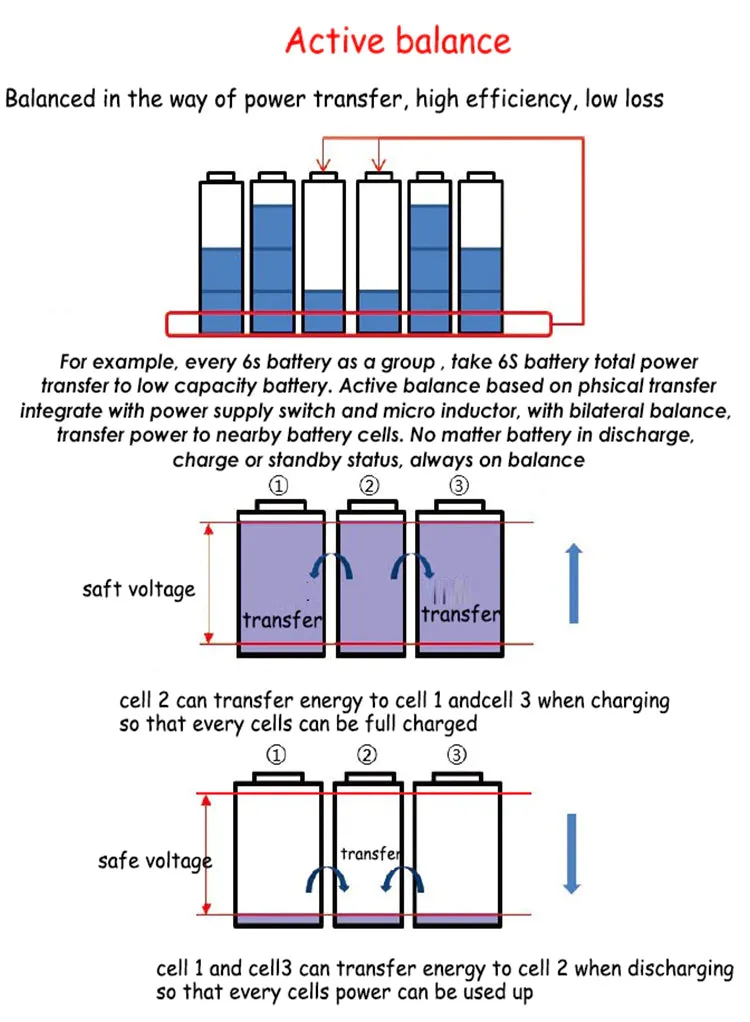 Active balance

Balanced in the way of power transfer, high efficiency, low loss

For example, every 6s battery as a group , take 6S battery total power transfer to low capacity battery. Active balance based on phsical transfer integrate with power supply switch and micro inductor, with bilateral balance, transfer power to nearby battery cells. No matter battery in discharge, charge or standby status, always on balance

①　②　③

saft voltage

transfer

transfer

cell 2 can transfer energy to cell 1 andcell 3 when charging so that every cells can be full charged

①　②　③

safe voltage

transfer

cell 1 and cell3 can transfer energy to cell 2 when discharging so that every cells power can be used up